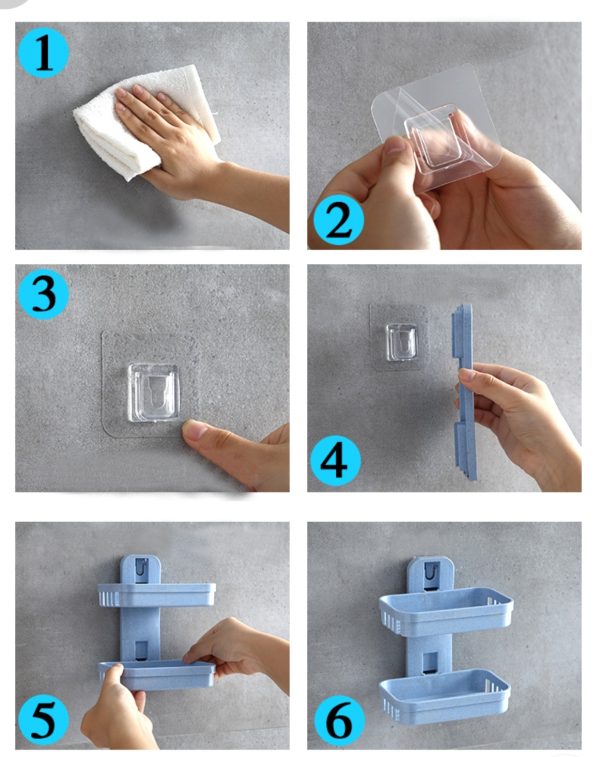 1

2

3

4

5

6